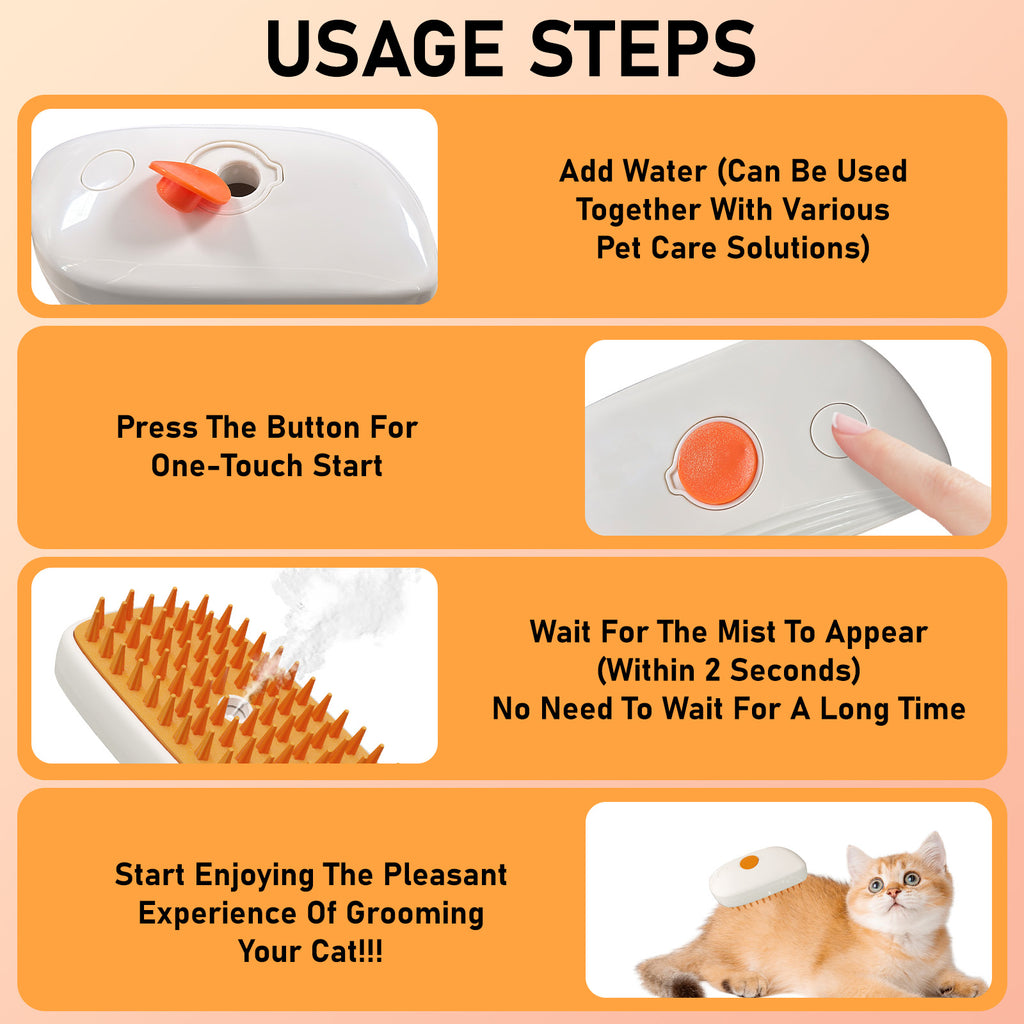 USAGE STEPS

Add Water (Can Be Used Together With Various Pet Care Solutions)

Press The Button For One-Touch Start

Wait For The Mist To Appear (Within 2 Seconds) No Need To Wait For A Long Time

Start Enjoying The Pleasant Experience Of Grooming Your Cat!!!